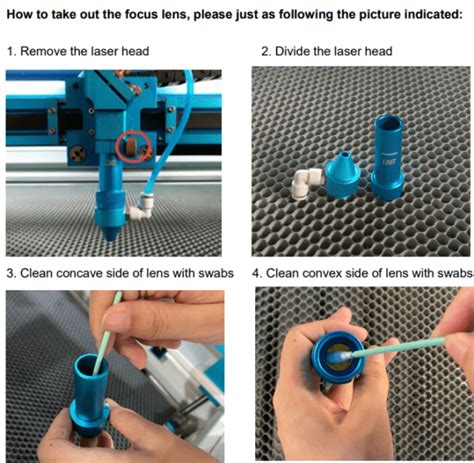 How to take out the focus lens, please just as following the picture indicated:

1. Remove the laser head

2. Divide the laser head

3. Clean concave side of lens with swabs

4. Clean convex side of lens with swabs