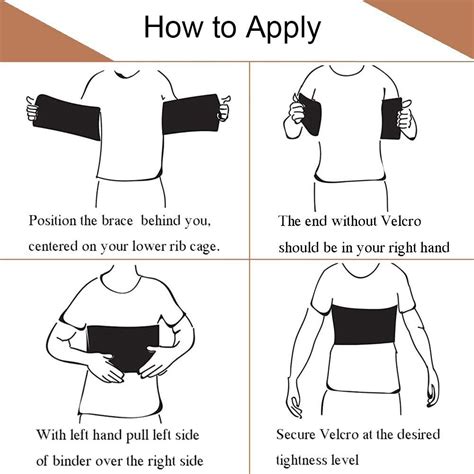 How to Apply

Position the brace behind you, centered on your lower rib cage.

The end without Velcro should be in your right hand

With left hand pull left side of binder over the right side

Secure Velcro at the desired tightness level