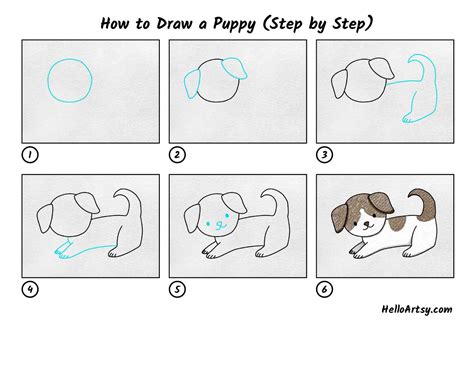 How to Draw a Puppy (Step by Step)

1

2

3

4

5

6

HelloArtsy.com