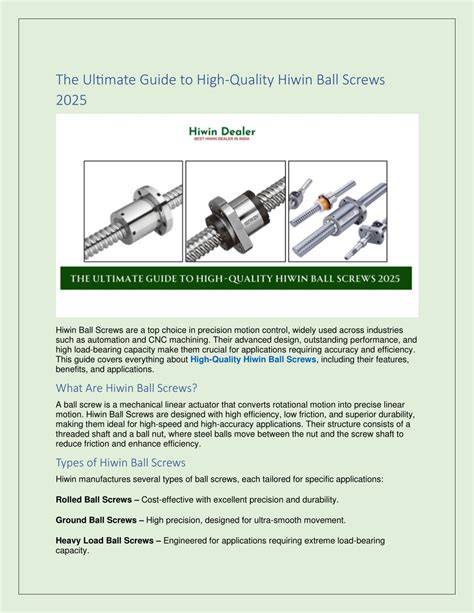 The Ultimate Guide to High-Quality Hiwin Ball Screws 2025

Hiwin Dealer
BEST HIWIN DEALER IN INDIA

THE ULTIMATE GUIDE TO HIGH-QUALITY HIWIN BALL SCREWS 2025

Hiwin Ball Screws are a top choice in precision motion control, widely used across industries such as automation and CNC machining. Their advanced design, outstanding performance, and high load-bearing capacity make them crucial for applications requiring accuracy and efficiency. This guide covers everything about High-Quality Hiwin Ball Screws, including their features, benefits, and applications.

What Are Hiwin Ball Screws?

A ball screw is a mechanical linear actuator that converts rotational motion into precise linear motion. Hiwin Ball Screws are designed with high efficiency, low friction, and superior durability, making them ideal for high-speed and high-accuracy applications. Their structure consists of a threaded shaft and a ball nut, where steel balls move between the nut and the screw shaft to reduce friction and enhance efficiency.

Types of Hiwin Ball Screws

Hiwin manufactures several types of ball screws, each tailored for specific applications:

Rolled Ball Screws – Cost-effective with excellent precision and durability.

Ground Ball Screws – High precision, designed for ultra-smooth movement.

Heavy Load Ball Screws – Engineered for applications requiring extreme load-bearing capacity.